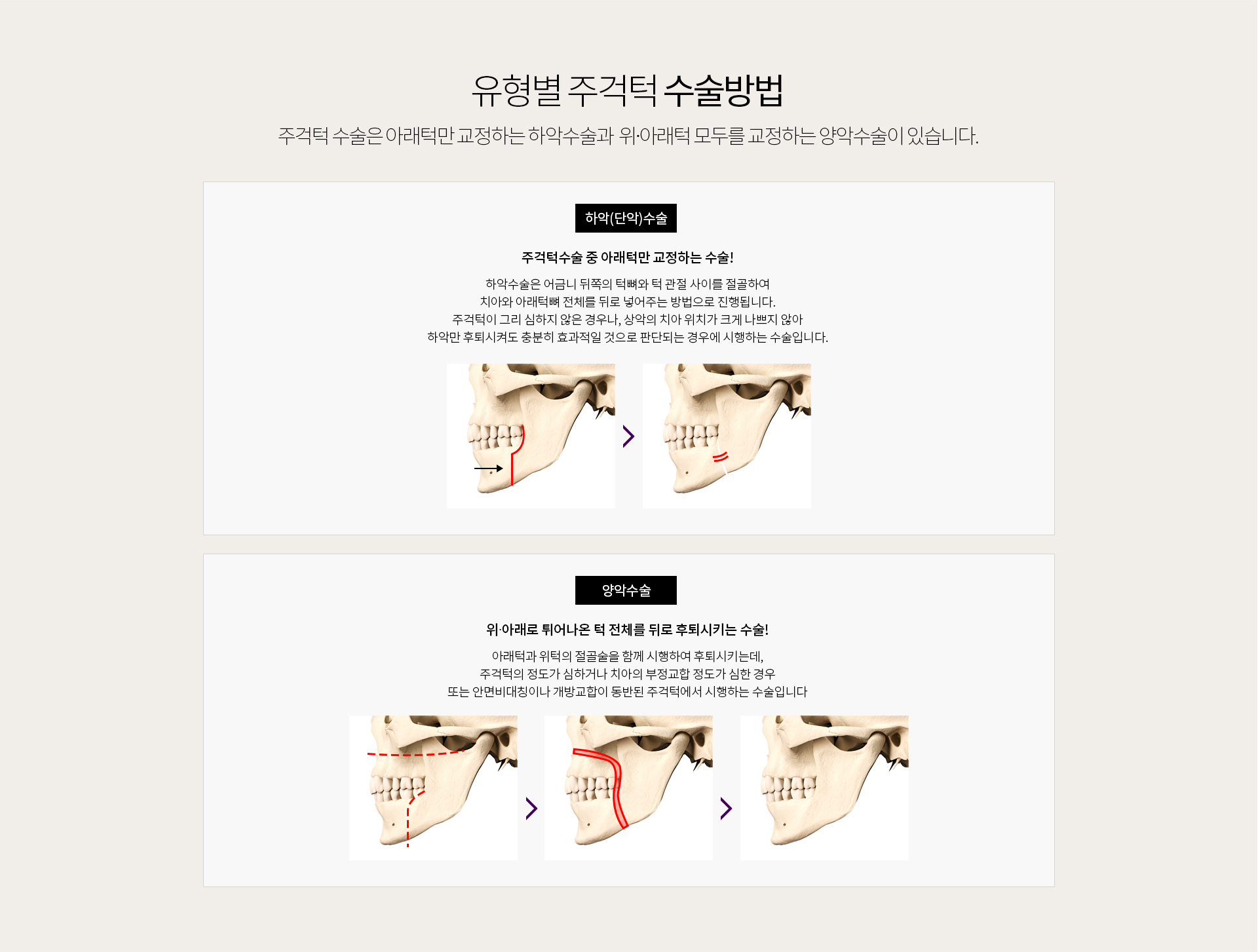 유형별 주걱턱 수술방법

주걱턱 수술은 아래턱만 교정하는 하악수술과 위·아래턱 모두를 교정하는 양악수술이 있습니다.

하악(단악)수술

주걱턱수술 중 아래턱만 교정하는 수술!

하악수술은 어금니 뒤쪽의 턱뼈와 턱 관절 사이를 절골하여 치아와 아래턱뼈 전체를 뒤로 넣어주는 방법으로 진행됩니다. 주걱턱이 그리 심하지 않은 경우나, 상악의 치아 위치가 크게 나쁘지 않아 하악만 후퇴시켜도 충분히 효과적일 것으로 판단되는 경우에 시행하는 수술입니다.

양악수술

위·아래로 튀어나온 턱 전체를 뒤로 후퇴시키는 수술!

아래턱과 위턱의 절골술을 함께 시행하여 후퇴시키는데, 주걱턱의 정도가 심하거나 치아의 부정교합 정도가 심한 경우 또는 안면비대칭이나 개방교합이 동반된 주걱턱에서 시행하는 수술입니다