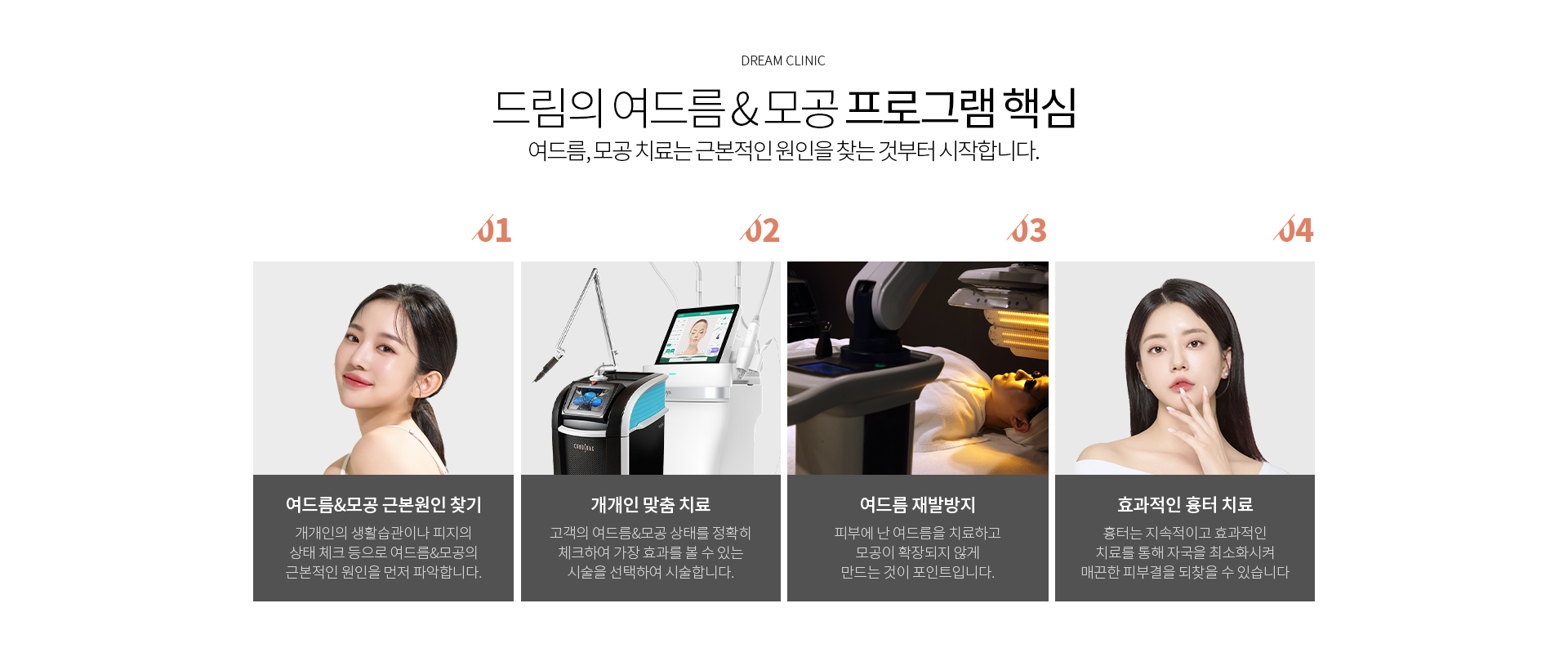 DREAM CLINIC

드림의 여드름 & 모공 프로그램 핵심

여드름, 모공 치료는 근본적인 원인을 찾는 것부터 시작합니다.

01

여드름&모공 근본원인 찾기

개개인의 생활습관이나 피지의 상태 체크 등으로 여드름&모공의 근본적인 원인을 먼저 파악합니다.

02

개개인 맞춤 치료

고객의 여드름&모공 상태를 정확히 체크하여 가장 효과를 볼 수 있는 시술을 선택하여 시술합니다.

03

여드름 재발방지

피부에 난 여드름을 치료하고 모공이 확장되지 않게 만드는 것이 포인트입니다.

04

효과적인 흉터 치료

흉터는 지속적이고 효과적인 치료를 통해 자국을 최소화시켜 매끈한 피부결을 되찾을 수 있습니다