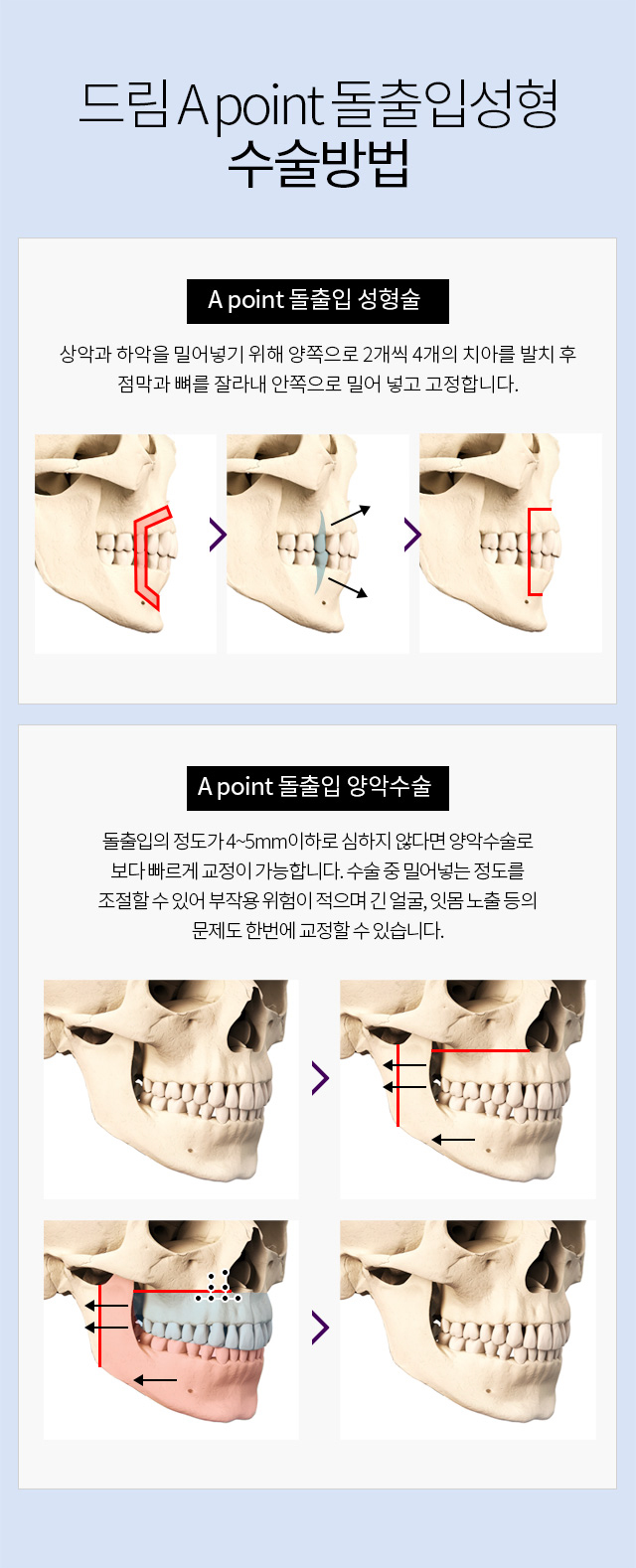 드림 A point 돌출입성형
수술방법

A point 돌출입 성형술

상악과 하악을 밀어넣기 위해 양쪽으로 2개씩 4개의 치아를 발치 후 점막과 뼈를 잘라내 안쪽으로 밀어 넣고 고정합니다.

A point 돌출입 양악수술

돌출입의 정도가 4~5mm이하로 심하지 않다면 양악수술로 보다 빠르게 교정이 가능합니다. 수술 중 밀어넣는 정도를 조절할 수 있어 부작용 위험이 적으며 긴 얼굴, 잇몸 노출 등의 문제도 한번에 교정할 수 있습니다.